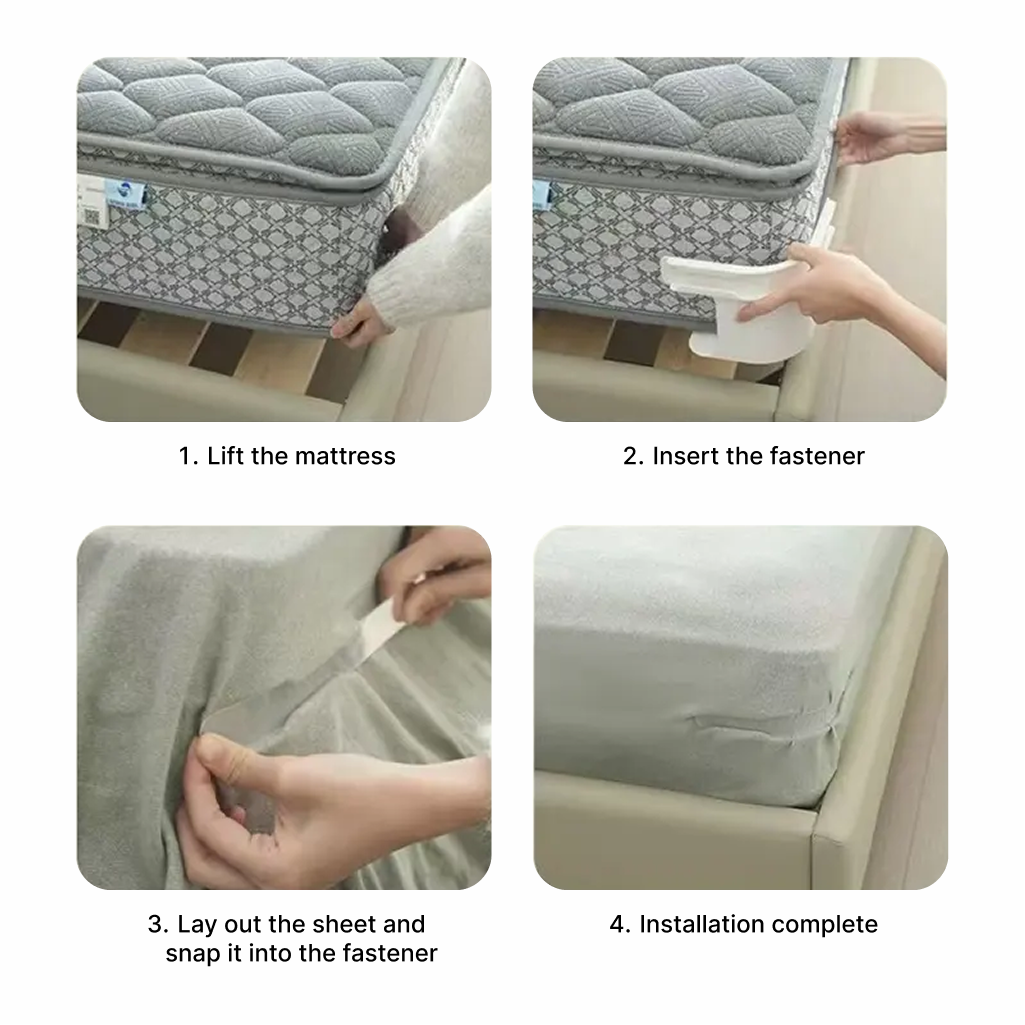 1. Lift the mattress

2. Insert the fastener

3. Lay out the sheet and snap it into the fastener

4. Installation complete